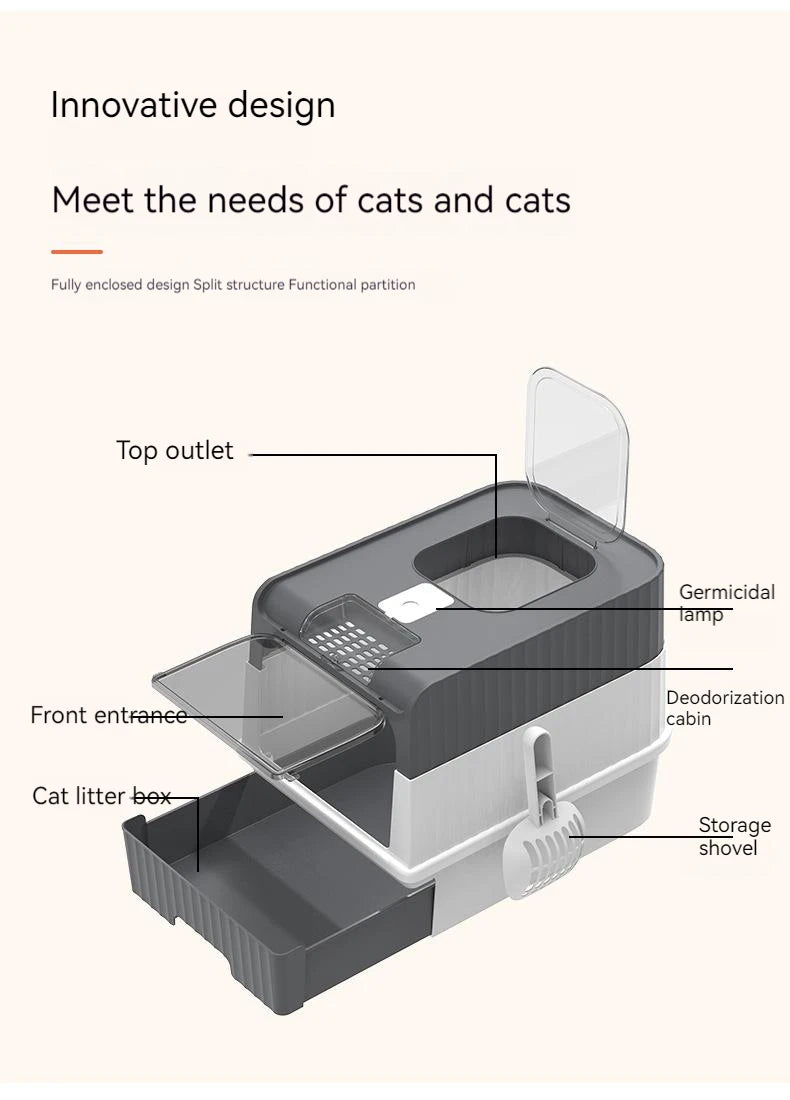 Innovative design

Meet the needs of cats and cats

Fully enclosed design Split structure Functional partition

Top outlet

Germicidal lamp

Deodorization cabin

Front entrance

Cat litter box

Storage shovel