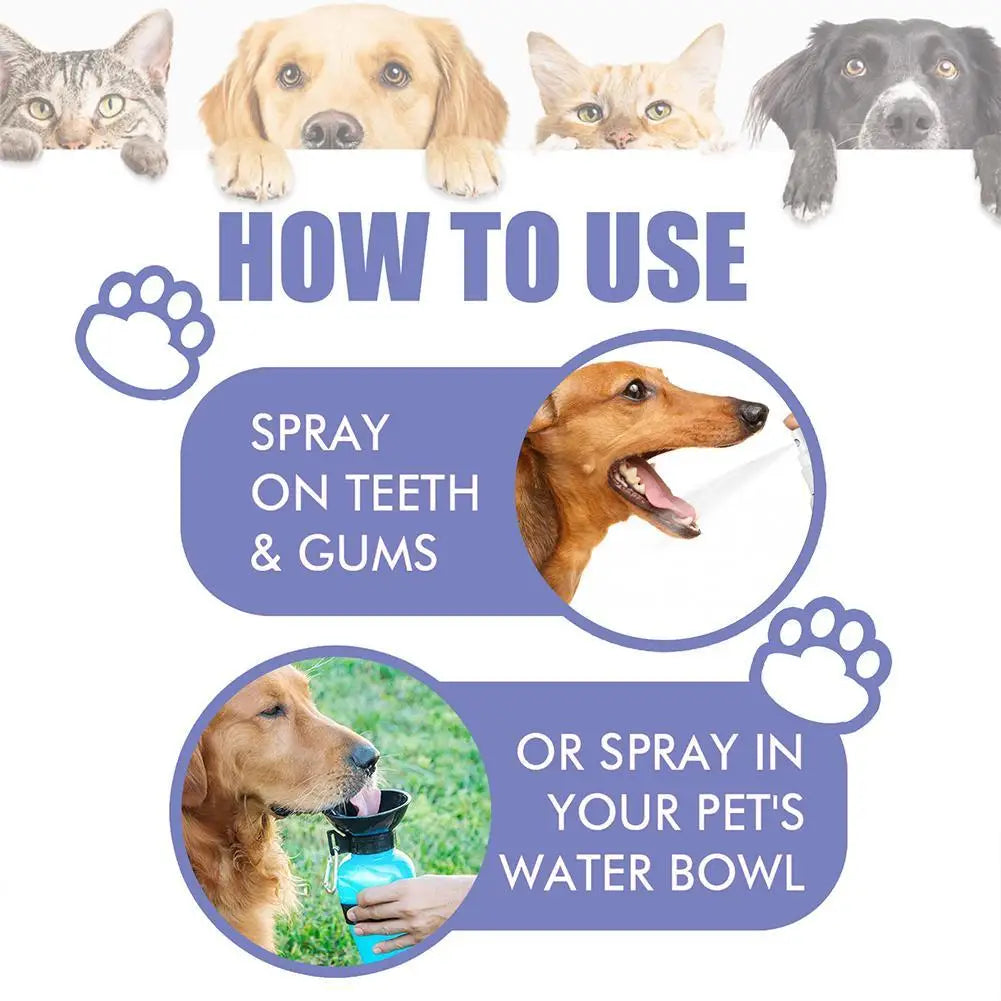 HOW TO USE

SPRAY ON TEETH & GUMS

OR SPRAY IN YOUR PET'S WATER BOWL