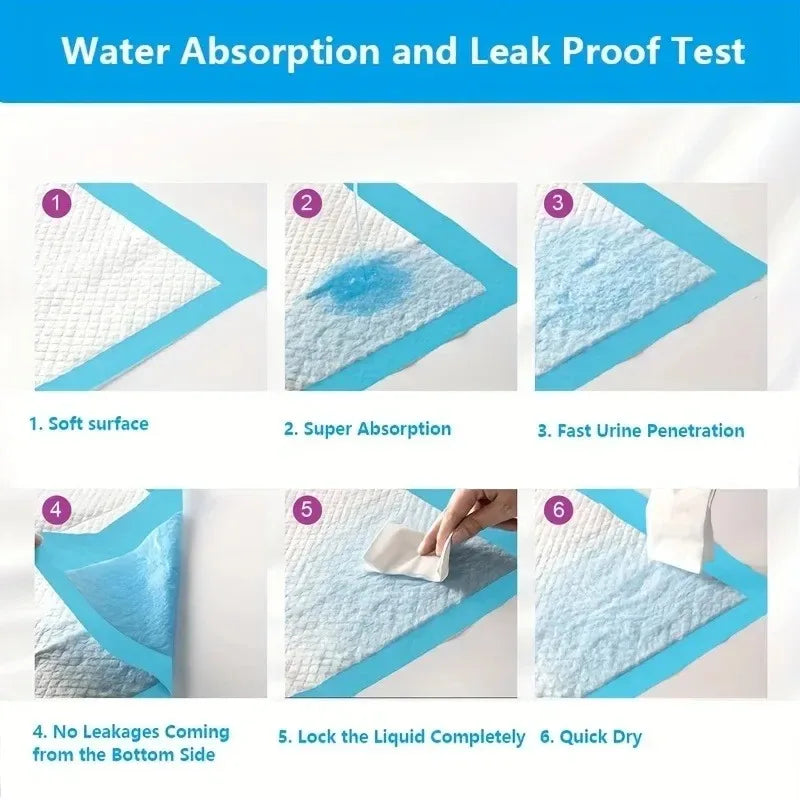 Water Absorption and Leak Proof Test

1

2

3

1. Soft surface

2. Super Absorption

3. Fast Urine Penetration

4

5

6

4. No Leakages Coming from the Bottom Side

5. Lock the Liquid Completely

6. Quick Dry